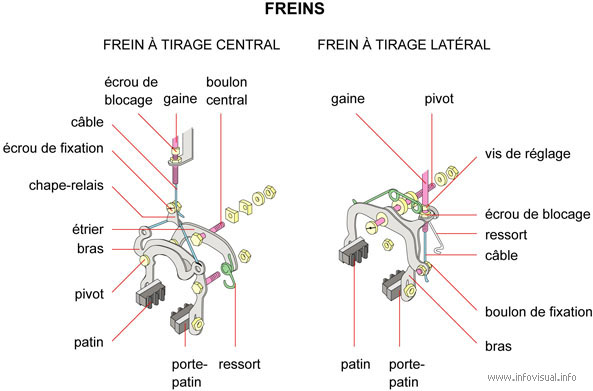 FREINS

FREIN À TIRAGE CENTRAL

écrou de blocage
gaine
boulon central
câble
écrou de fixation
chape-relais
étrier
bras
pivot
patin
porte-patin
ressort

FREIN À TIRAGE LATÉRAL

gaine
pivot
vis de réglage
écrou de blocage
ressort
câble
boulon de fixation
bras
patin
porte-patin

www.infovisual.info